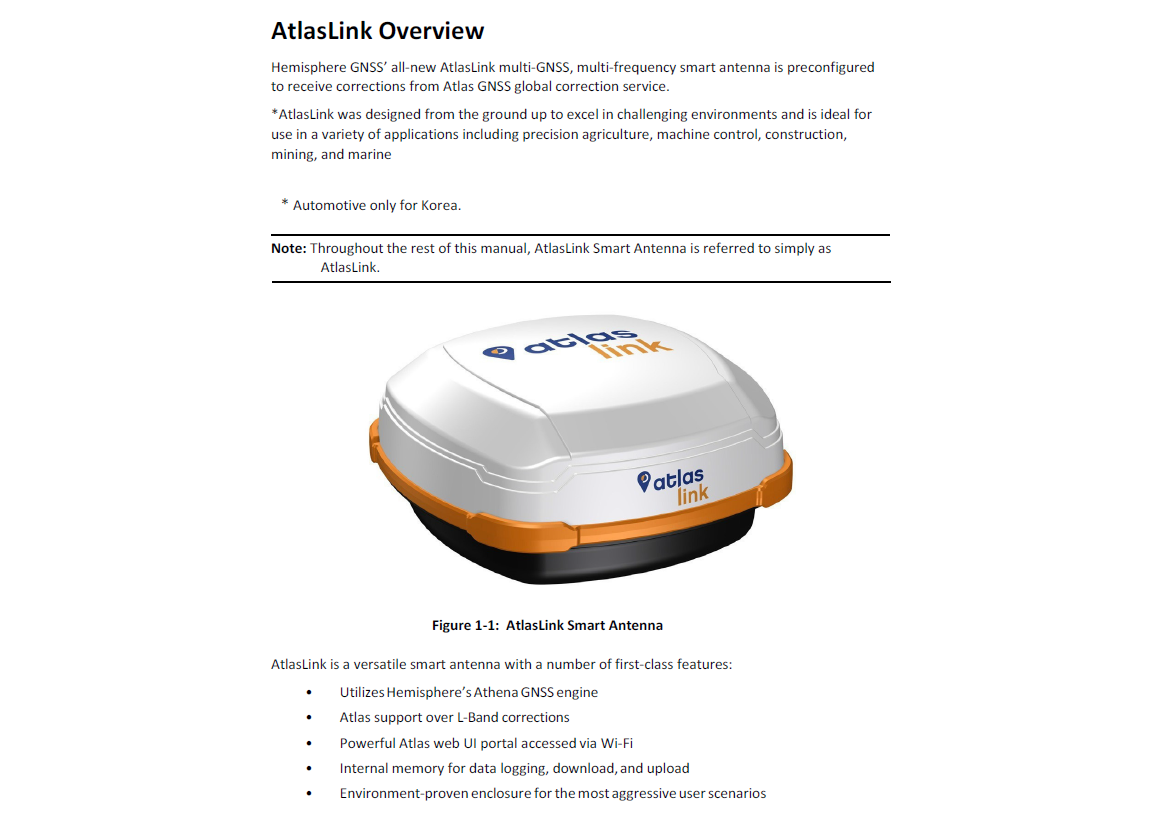 AtlasLink Overview

Hemisphere GNSS' all-new AtlasLink multi-GNSS, multi-frequency smart antenna is preconfigured to receive corrections from Atlas GNSS global correction service.

*AtlasLink was designed from the ground up to excel in challenging environments and is ideal for use in a variety of applications including precision agriculture, machine control, construction, mining, and marine

* Automotive only for Korea.

Note: Throughout the rest of this manual, AtlasLink Smart Antenna is referred to simply as AtlasLink.

atlas link

atlas link

Figure 1-1: AtlasLink Smart Antenna

AtlasLink is a versatile smart antenna with a number of first-class features:

• Utilizes Hemisphere's Athena GNSS engine
• Atlas support over L-Band corrections
• Powerful Atlas web UI portal accessed via Wi-Fi
• Internal memory for data logging, download, and upload
• Environment-proven enclosure for the most aggressive user scenarios