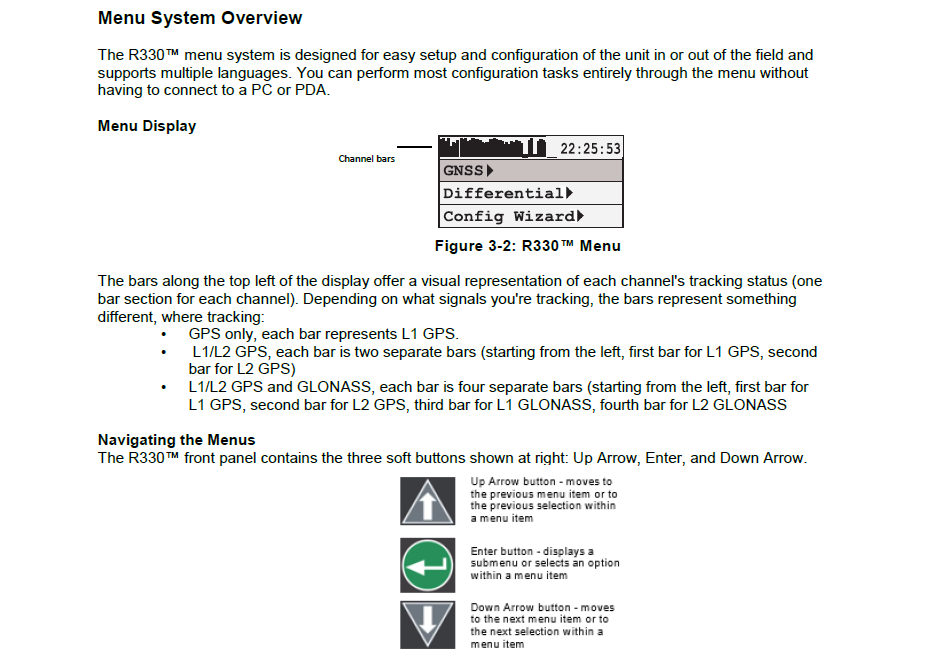 Menu System Overview

The R330™ menu system is designed for easy setup and configuration of the unit in or out of the field and supports multiple languages. You can perform most configuration tasks entirely through the menu without having to connect to a PC or PDA.

Menu Display

Channel bars

22:25:53
GNSS▶
Differential▶
Config Wizard▶

Figure 3-2: R330™ Menu

The bars along the top left of the display offer a visual representation of each channel's tracking status (one bar section for each channel). Depending on what signals you're tracking, the bars represent something different, where tracking:
• GPS only, each bar represents L1 GPS.
• L1/L2 GPS, each bar is two separate bars (starting from the left, first bar for L1 GPS, second bar for L2 GPS)
• L1/L2 GPS and GLONASS, each bar is four separate bars (starting from the left, first bar for L1 GPS, second bar for L2 GPS, third bar for L1 GLONASS, fourth bar for L2 GLONASS

Navigating the Menus
The R330™ front panel contains the three soft buttons shown at right: Up Arrow, Enter, and Down Arrow.

Up Arrow button - moves to the previous menu item or to the previous selection within a menu item

Enter button - displays a submenu or selects an option within a menu item

Down Arrow button - moves to the next menu item or to the next selection within a menu item